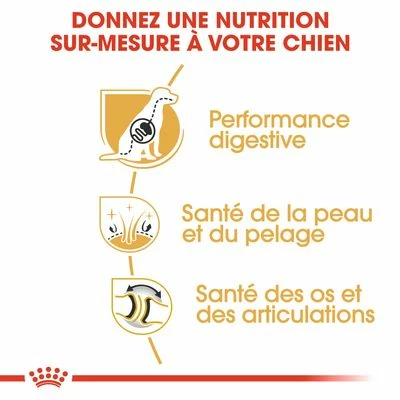 DONNEZ UNE NUTRITION SUR-MESURE À VOTRE CHIEN

Performance digestive

Santé de la peau et du pelage

Santé des os et des articulations